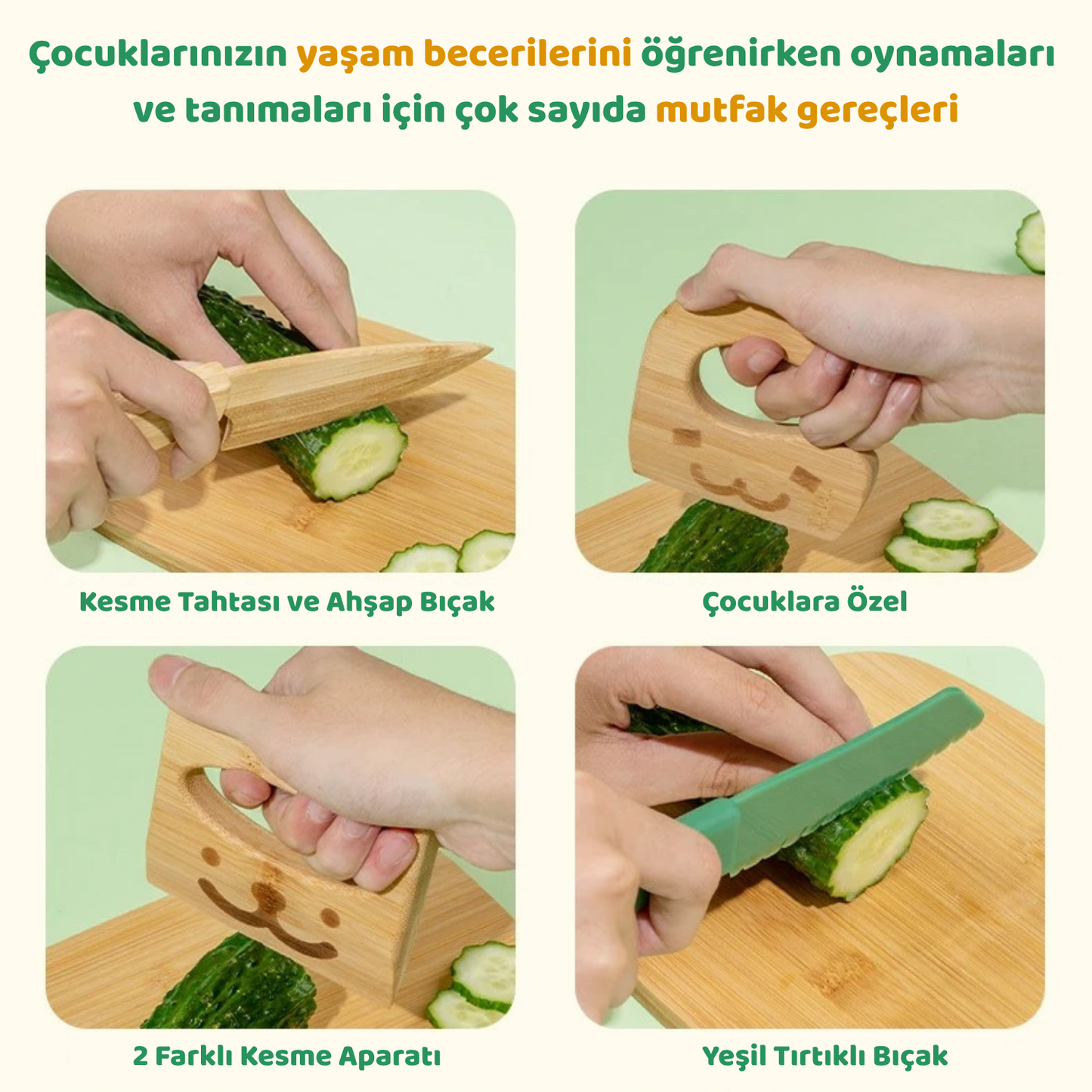 Çocuklarınızın yaşam becerilerini öğrenirken oynamaları ve tanımaları için çok sayıda mutfak gereçleri

Kesme Tahtası ve Ahşap Bıçak

Çocuklara Özel

2 Farklı Kesme Aparatı

Yeşil Tırtıklı Bıçak